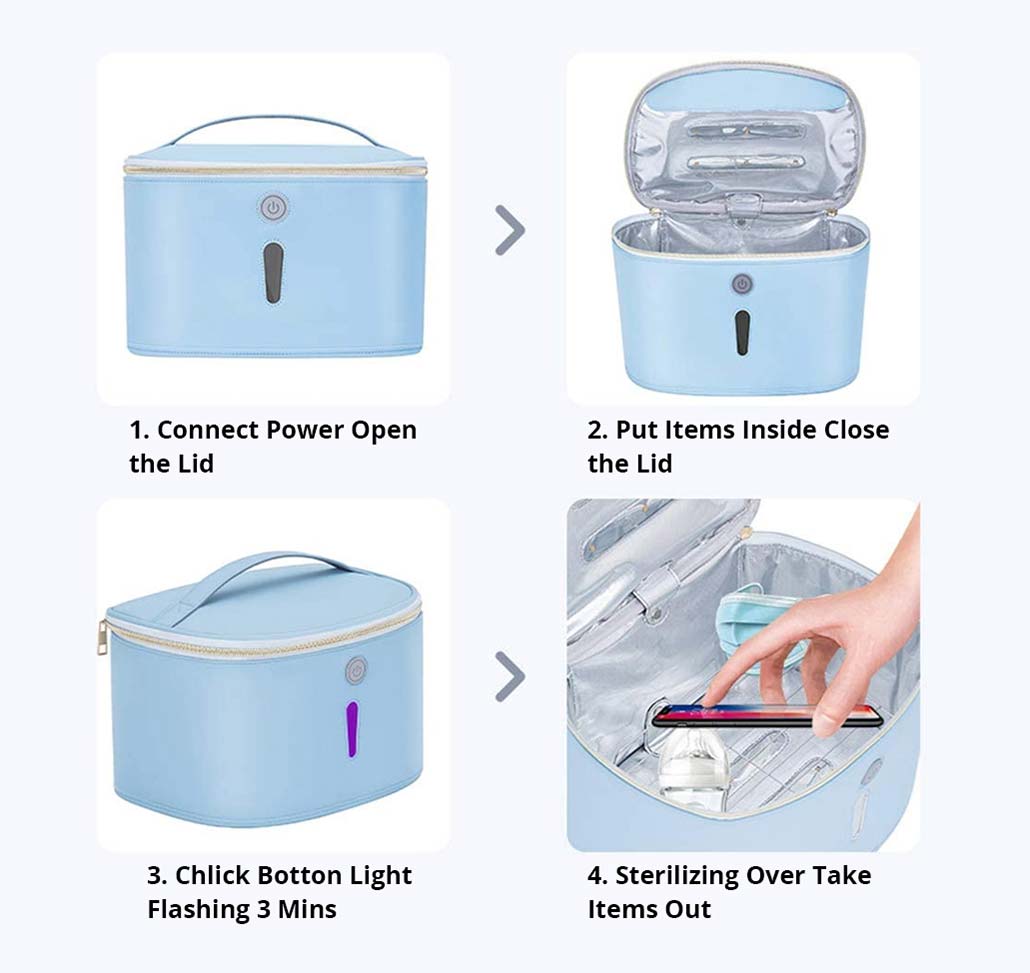 1. Connect Power Open the Lid

2. Put Items Inside Close the Lid

3. Chlick Botton Light Flashing 3 Mins

4. Sterilizing Over Take Items Out