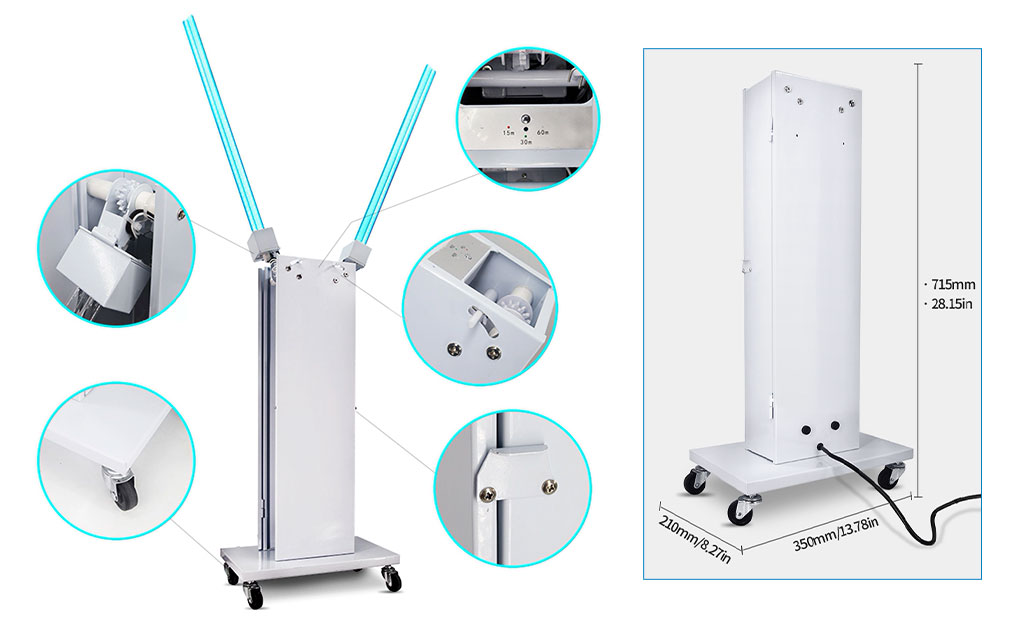 15m 60m
30m

· 715mm
· 28.15in

210mm/8.27in
350mm/13.78in